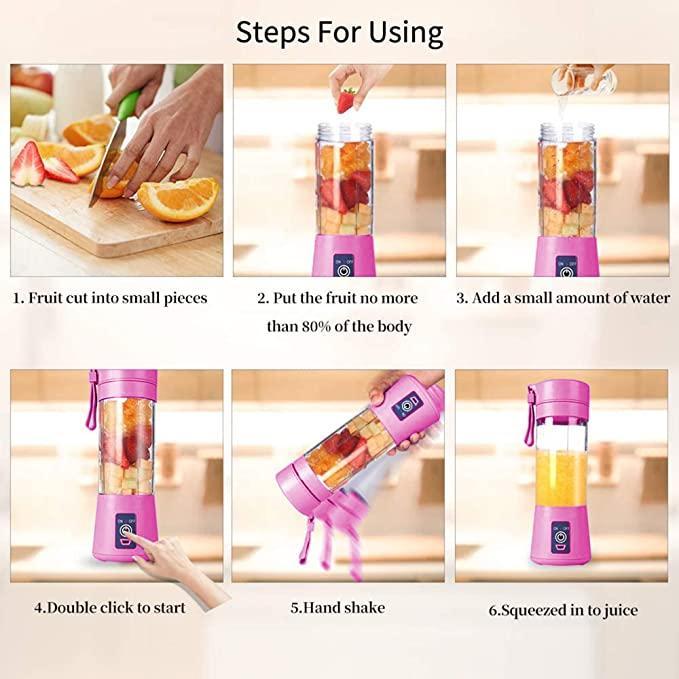 Steps For Using

1. Fruit cut into small pieces

2. Put the fruit no more than 80% of the body

3. Add a small amount of water

4.Double click to start

5.Hand shake

6.Squeezed in to juice