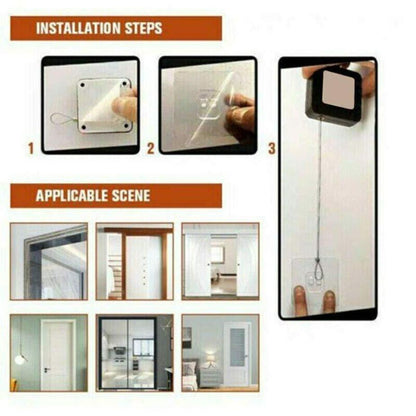 INSTALLATION STEPS

1

2

3

APPLICABLE SCENE